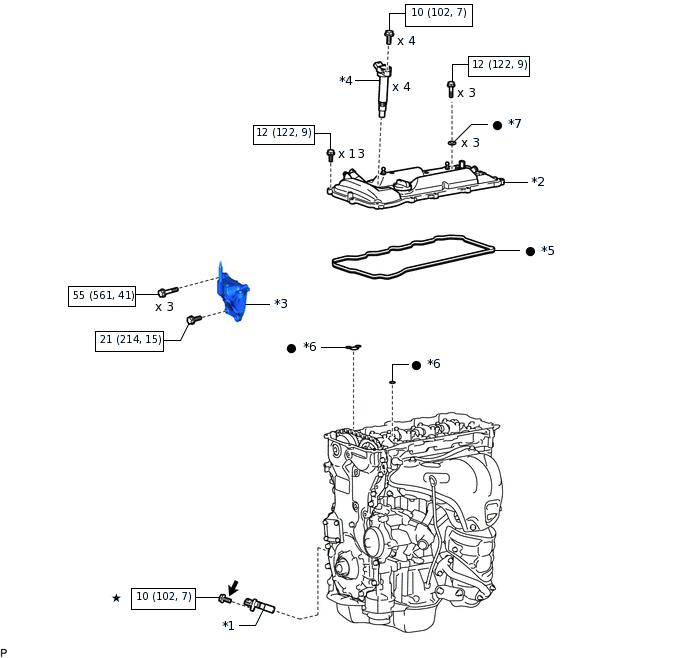 10 (102, 7)
x 4
*4
x 4
12 (122, 9)
x 3
● *7
x 3
12 (122, 9)
x 13
*2
● *5
55 (561, 41)
x 3
*3
21 (214, 15)
● *6
● *6
★ 10 (102, 7)
*1
P