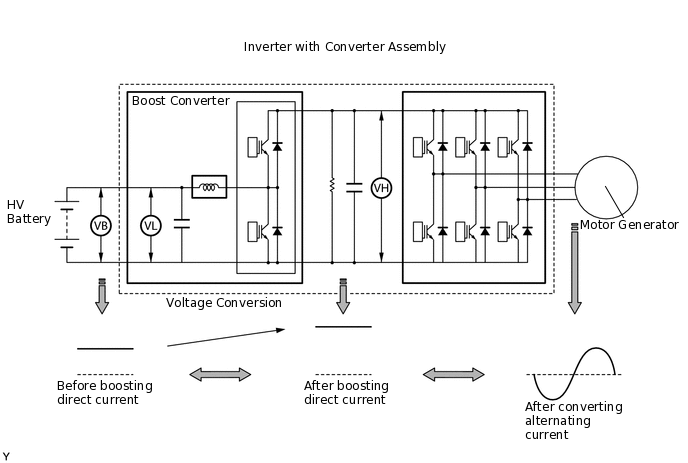 Inverter with Converter Assembly

Boost Converter

HV Battery

VB

VL

VH

Motor Generator

Voltage Conversion

Before boosting direct current

After boosting direct current

After converting alternating current

Y