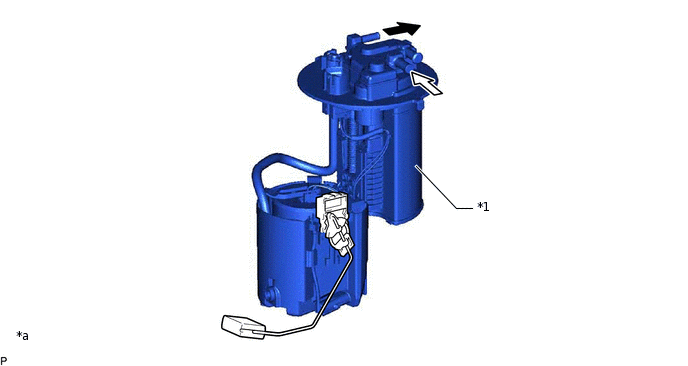 *1

*a

P