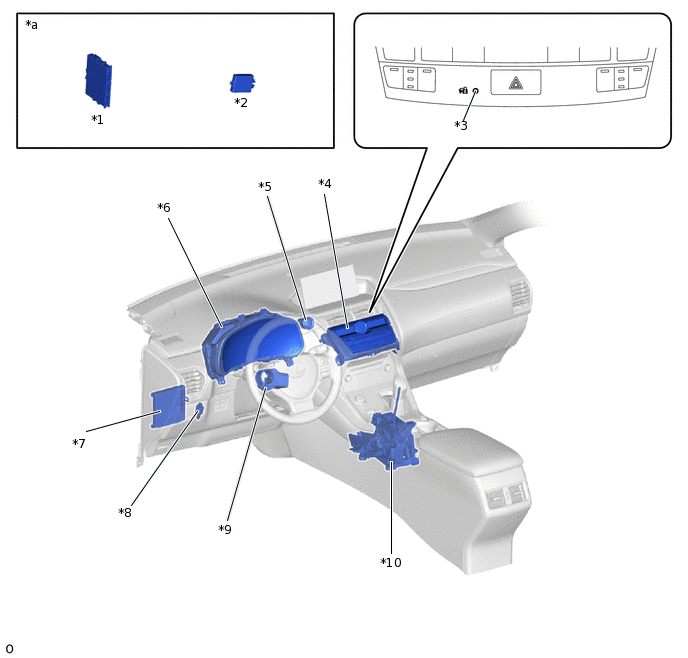 *a

*1

*2

*3

*5

*4

*6

*7

*8

*9

*10

o