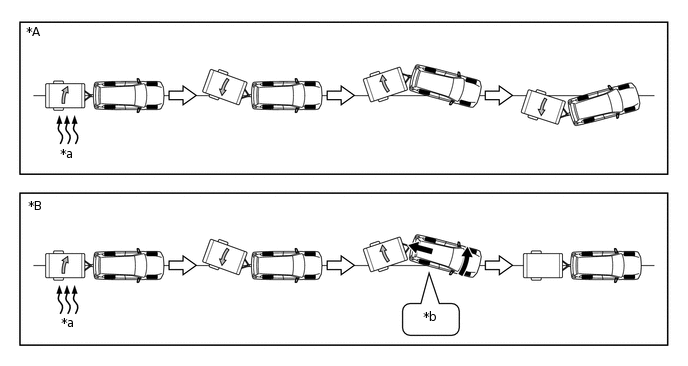 *A

*a

*B

*a

*b