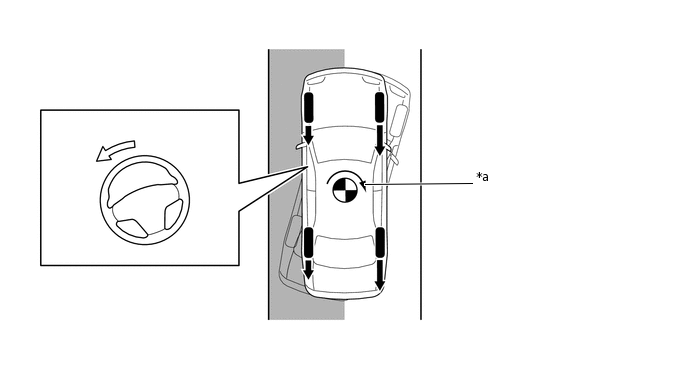 *a