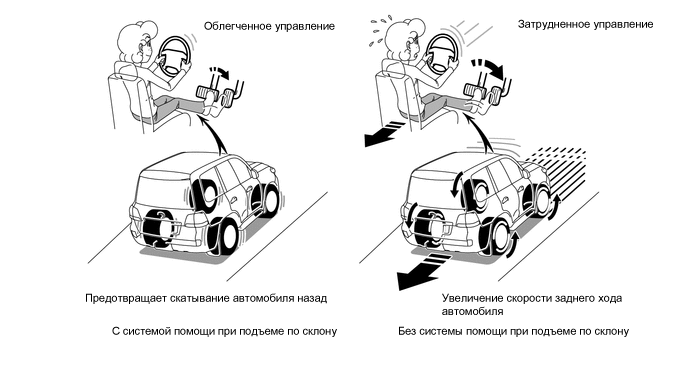 Облегченное управление

Предотвращает скатывание автомобиля назад

С системой помощи при подъеме по склону

Затрудненное управление

Увеличение скорости заднего хода автомобиля

Без системы помощи при подъеме по склону