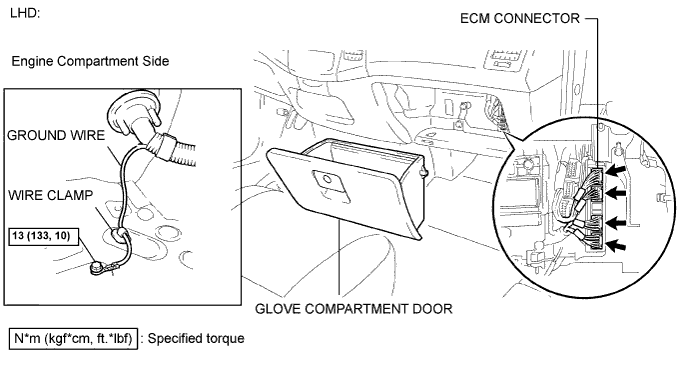 LHD:

ECM CONNECTOR

Engine Compartment Side

GROUND WIRE

WIRE CLAMP

13 (133, 10)

GLOVE COMPARTMENT DOOR

N*m (kgf*cm, ft.*lbf) : Specified torque