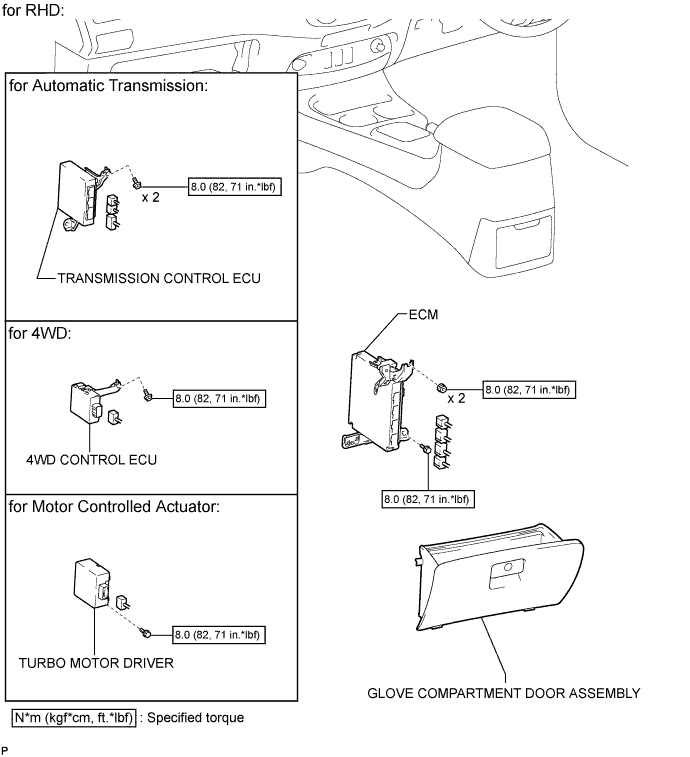 for RHD:

for Automatic Transmission:

x 2

8.0 (82, 71 in.*lbf)

TRANSMISSION CONTROL ECU

for 4WD:

8.0 (82, 71 in.*lbf)

4WD CONTROL ECU

for Motor Controlled Actuator:

8.0 (82, 71 in.*lbf)

TURBO MOTOR DRIVER

ECM

8.0 (82, 71 in.*lbf)

x 2

8.0 (82, 71 in.*lbf)

GLOVE COMPARTMENT DOOR ASSEMBLY

N*m (kgf*cm, ft.*lbf) : Specified torque

P