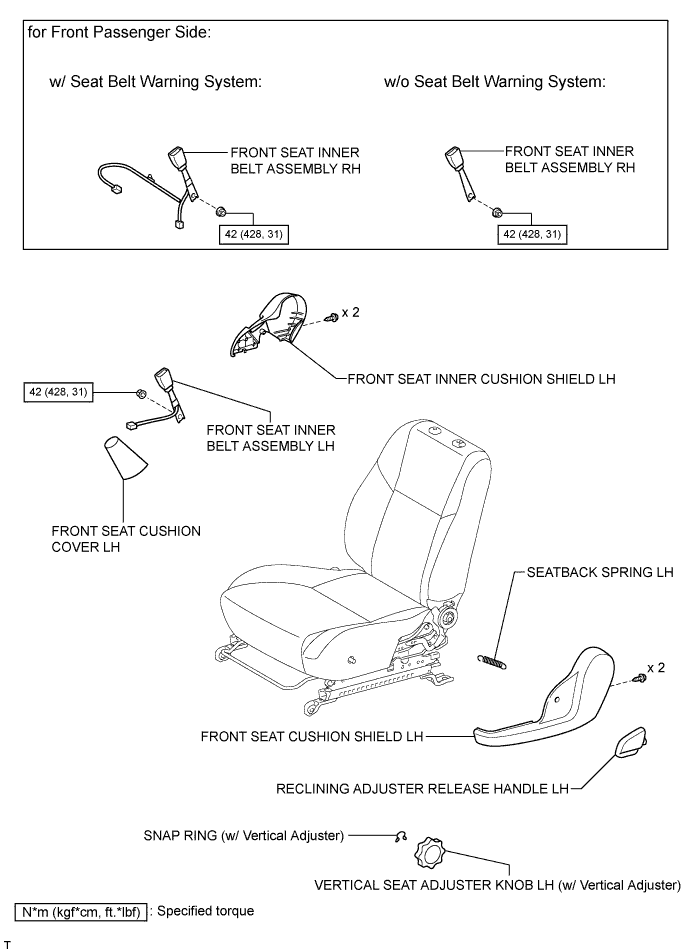 for Front Passenger Side:

w/ Seat Belt Warning System:

FRONT SEAT INNER BELT ASSEMBLY RH

42 (428, 31)

w/o Seat Belt Warning System:

FRONT SEAT INNER BELT ASSEMBLY RH

42 (428, 31)

x 2

FRONT SEAT INNER CUSHION SHIELD LH

42 (428, 31)

FRONT SEAT INNER BELT ASSEMBLY LH

FRONT SEAT CUSHION COVER LH

SEATBACK SPRING LH

x 2

FRONT SEAT CUSHION SHIELD LH

RECLINING ADJUSTER RELEASE HANDLE LH

SNAP RING (w/ Vertical Adjuster)

VERTICAL SEAT ADJUSTER KNOB LH (w/ Vertical Adjuster)

N*m (kgf*cm, ft.*lbf) : Specified torque

T