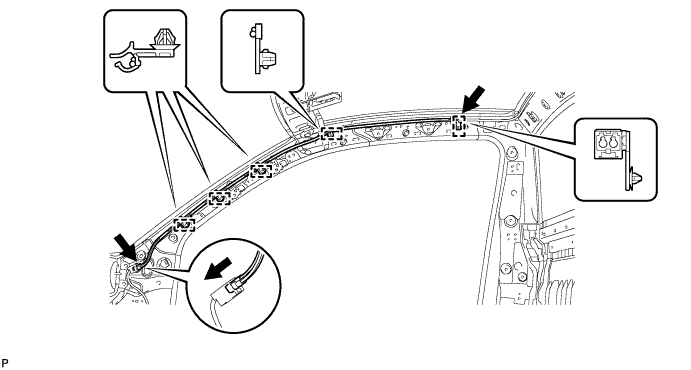 P