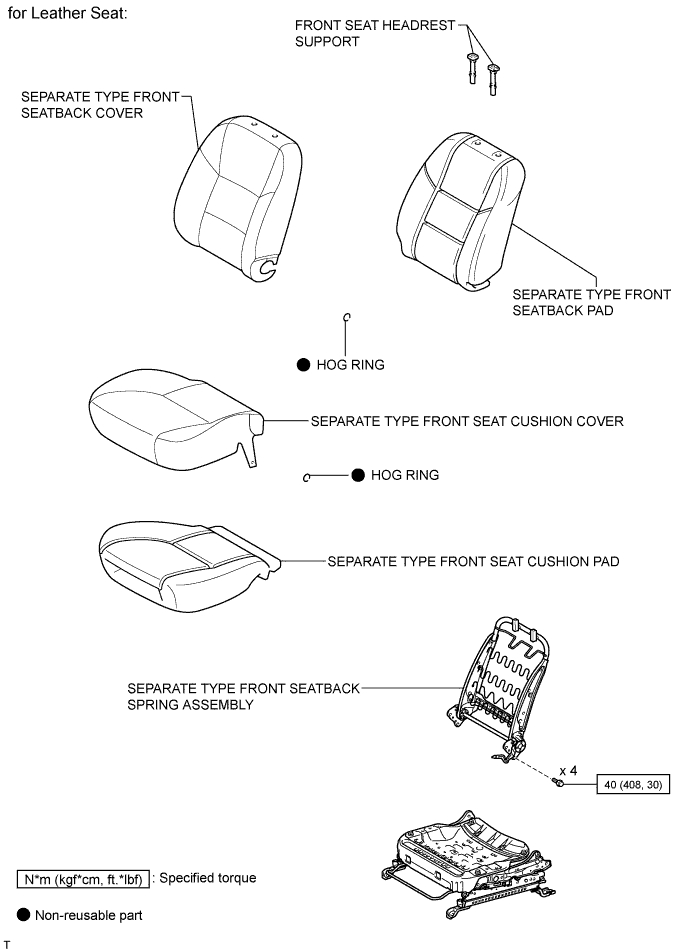 for Leather Seat:

FRONT SEAT HEADREST SUPPORT

SEPARATE TYPE FRONT SEATBACK COVER

SEPARATE TYPE FRONT SEATBACK PAD

● HOG RING

SEPARATE TYPE FRONT SEAT CUSHION COVER

● HOG RING

SEPARATE TYPE FRONT SEAT CUSHION PAD

SEPARATE TYPE FRONT SEATBACK SPRING ASSEMBLY

x 4

40 (408, 30)

N*m (kgf*cm, ft.*lbf) : Specified torque

● Non-reusable part

T