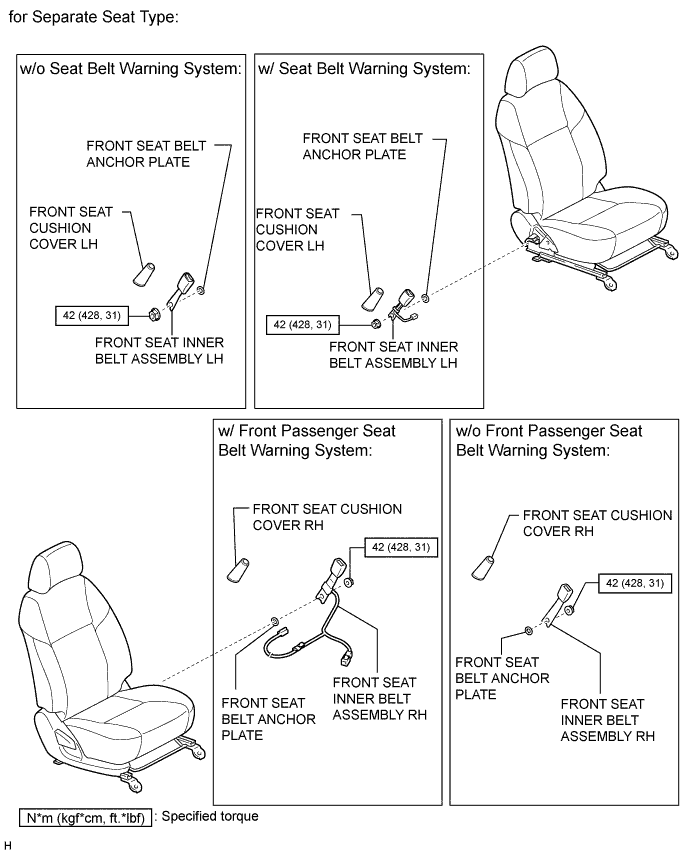 for Separate Seat Type:

w/o Seat Belt Warning System:

FRONT SEAT BELT ANCHOR PLATE

FRONT SEAT CUSHION COVER LH

42 (428, 31)

FRONT SEAT INNER BELT ASSEMBLY LH

w/ Seat Belt Warning System:

FRONT SEAT BELT ANCHOR PLATE

FRONT SEAT CUSHION COVER LH

42 (428, 31)

FRONT SEAT INNER BELT ASSEMBLY LH

w/ Front Passenger Seat Belt Warning System:

FRONT SEAT CUSHION COVER RH

42 (428, 31)

FRONT SEAT BELT ANCHOR PLATE

FRONT SEAT INNER BELT ASSEMBLY RH

w/o Front Passenger Seat Belt Warning System:

FRONT SEAT CUSHION COVER RH

42 (428, 31)

FRONT SEAT BELT ANCHOR PLATE

FRONT SEAT INNER BELT ASSEMBLY RH

N*m (kgf*cm, ft.*lbf) : Specified torque

H