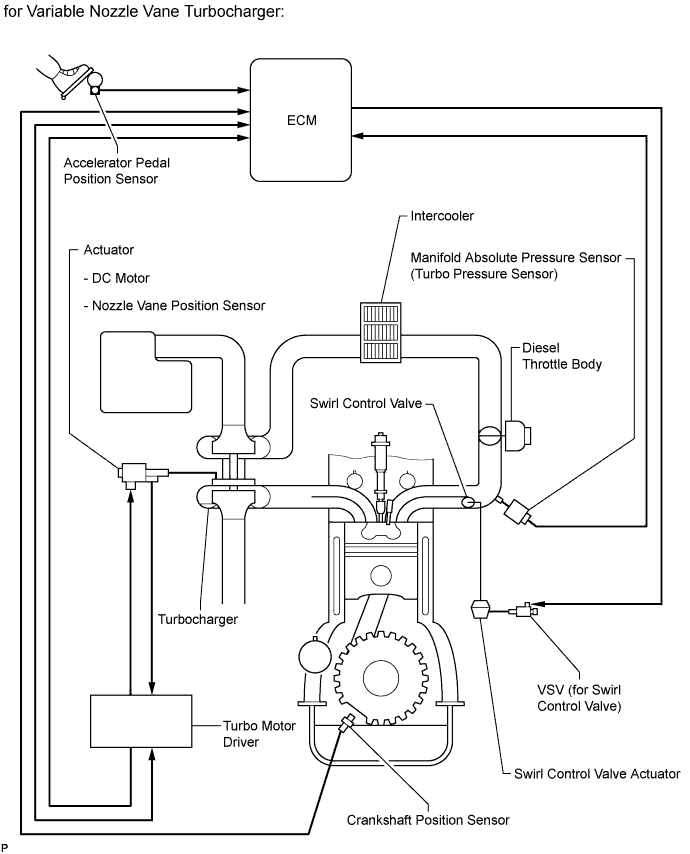 for Variable Nozzle Vane Turbocharger:

ECM

Accelerator Pedal Position Sensor

Intercooler

Actuator

- DC Motor

- Nozzle Vane Position Sensor

Manifold Absolute Pressure Sensor (Turbo Pressure Sensor)

Diesel Throttle Body

Swirl Control Valve

Turbocharger

VSV (for Swirl Control Valve)

Turbo Motor Driver

Swirl Control Valve Actuator

Crankshaft Position Sensor

P