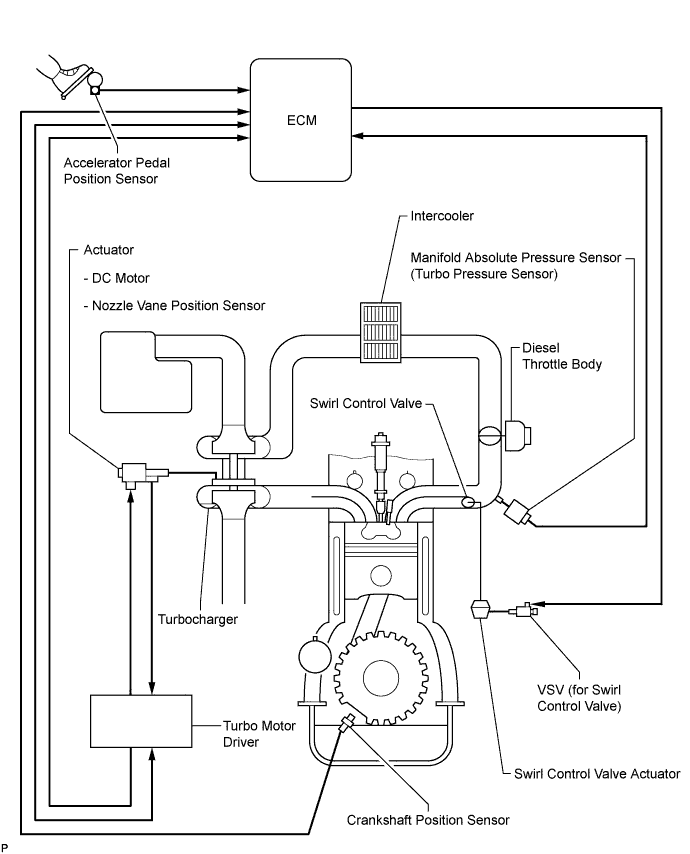 ECM

Accelerator Pedal Position Sensor

Intercooler

Actuator

- DC Motor

- Nozzle Vane Position Sensor

Manifold Absolute Pressure Sensor (Turbo Pressure Sensor)

Diesel Throttle Body

Swirl Control Valve

Turbocharger

VSV (for Swirl Control Valve)

Turbo Motor Driver

Swirl Control Valve Actuator

Crankshaft Position Sensor

P