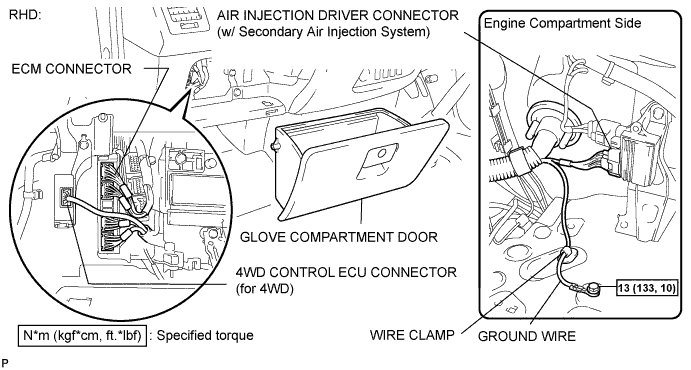 RHD:

AIR INJECTION DRIVER CONNECTOR
(w/ Secondary Air Injection System)

Engine Compartment Side

ECM CONNECTOR

GLOVE COMPARTMENT DOOR

4WD CONTROL ECU CONNECTOR
(for 4WD)

13 (133, 10)

N*m (kgf*cm, ft.*lbf) : Specified torque

WIRE CLAMP

GROUND WIRE

P