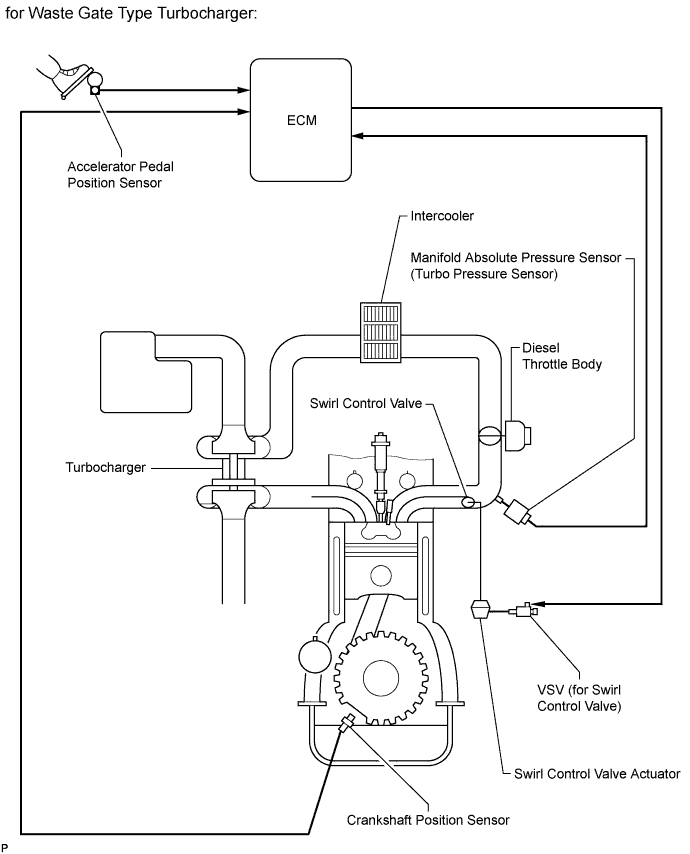 for Waste Gate Type Turbocharger:

ECM

Accelerator Pedal Position Sensor

Intercooler

Manifold Absolute Pressure Sensor (Turbo Pressure Sensor)

Diesel Throttle Body

Swirl Control Valve

Turbocharger

VSV (for Swirl Control Valve)

Swirl Control Valve Actuator

Crankshaft Position Sensor

P