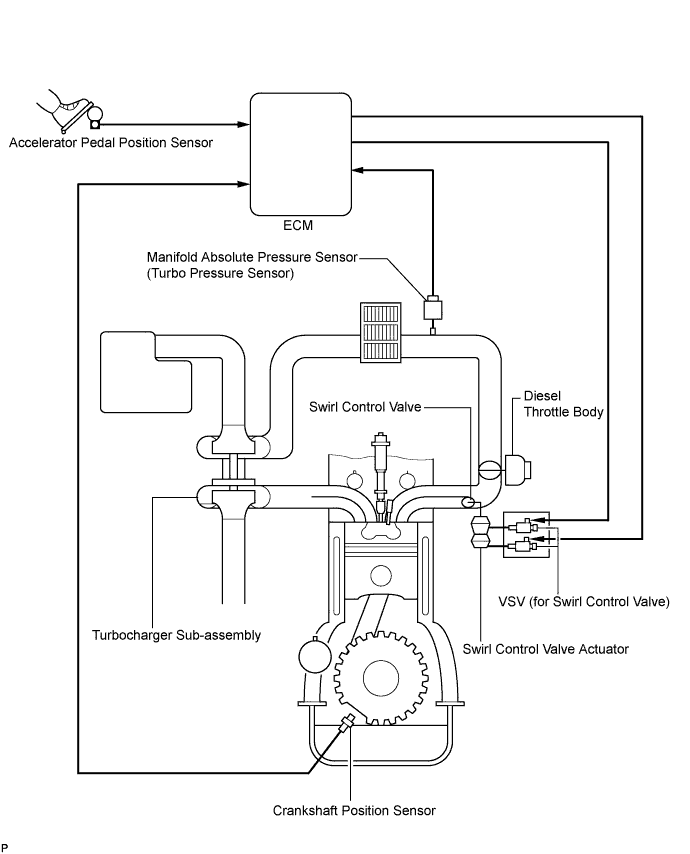 Accelerator Pedal Position Sensor

ECM

Manifold Absolute Pressure Sensor
(Turbo Pressure Sensor)

Swirl Control Valve

Diesel
Throttle Body

VSV (for Swirl Control Valve)

Turbocharger Sub-assembly

Swirl Control Valve Actuator

Crankshaft Position Sensor

P