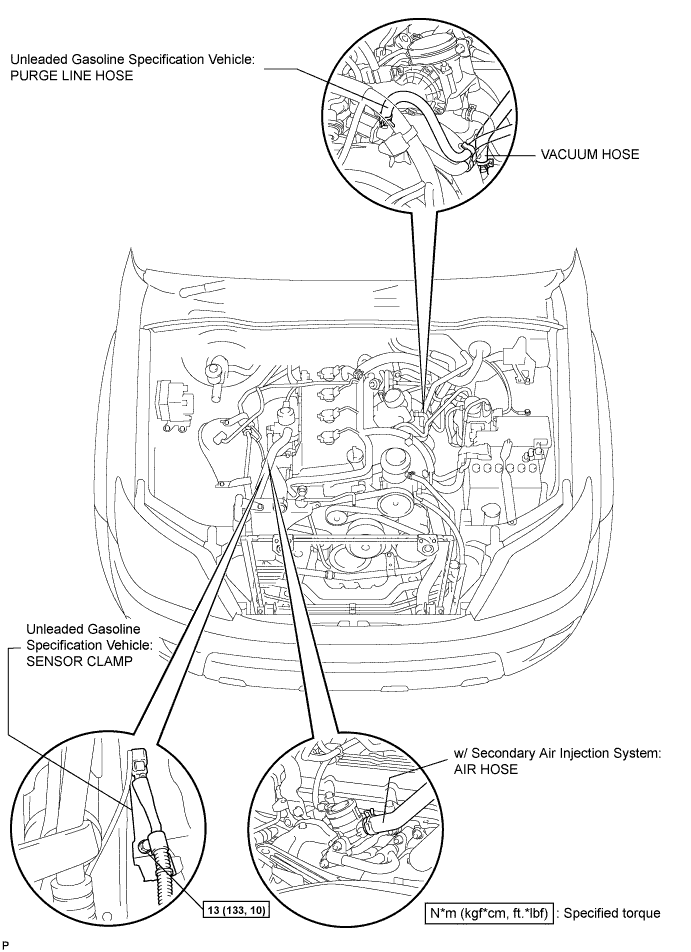 Unleaded Gasoline Specification Vehicle:
PURGE LINE HOSE

VACUUM HOSE

Unleaded Gasoline Specification Vehicle:
SENSOR CLAMP

w/ Secondary Air Injection System:
AIR HOSE

13 (133, 10)

N*m (kgf*cm, ft.*lbf) : Specified torque

P