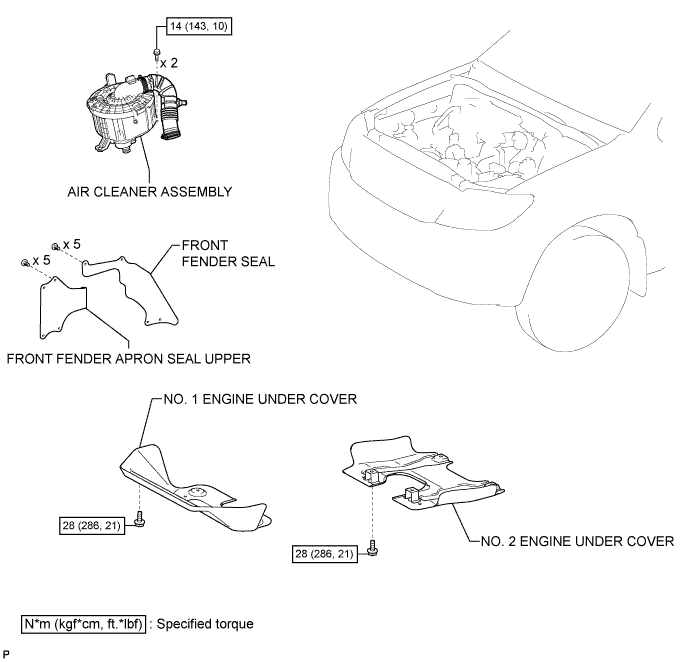 14 (143, 10)

x 2

AIR CLEANER ASSEMBLY

x 5

x 5

FRONT FENDER SEAL

FRONT FENDER APRON SEAL UPPER

NO. 1 ENGINE UNDER COVER

28 (286, 21)

28 (286, 21)

NO. 2 ENGINE UNDER COVER

N*m (kgf*cm, ft.*lbf) : Specified torque

P