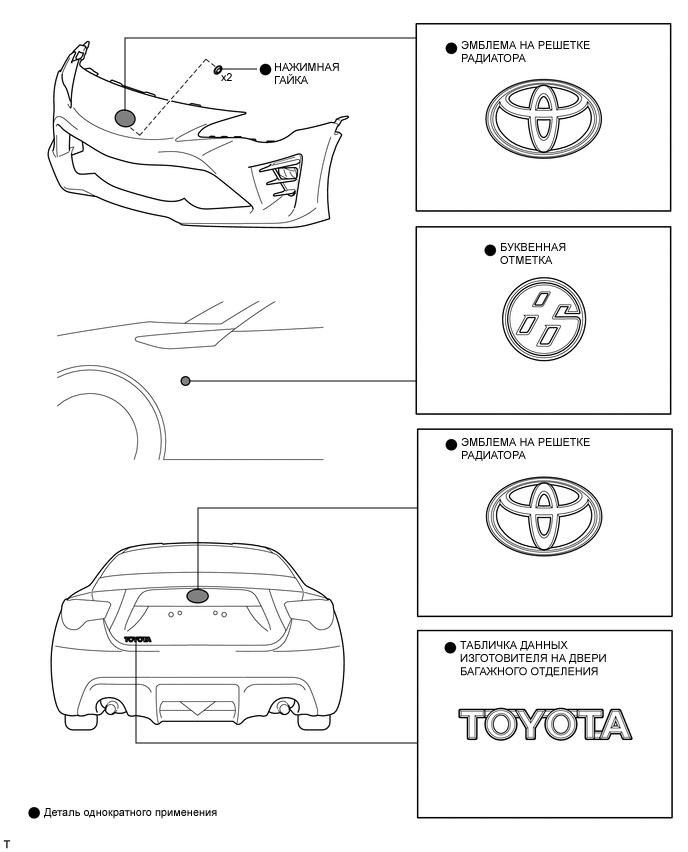 x2
● НАЖИМНАЯ ГАЙКА

● ЭМБЛЕМА НА РЕШЕТКЕ РАДИАТОРА

● БУКВЕННАЯ ОТМЕТКА

● ЭМБЛЕМА НА РЕШЕТКЕ РАДИАТОРА

TOYOTA

● ТАБЛИЧКА ДАННЫХ ИЗГОТОВИТЕЛЯ НА ДВЕРИ БАГАЖНОГО ОТДЕЛЕНИЯ

TOYOTA

● Деталь однократного применения

T