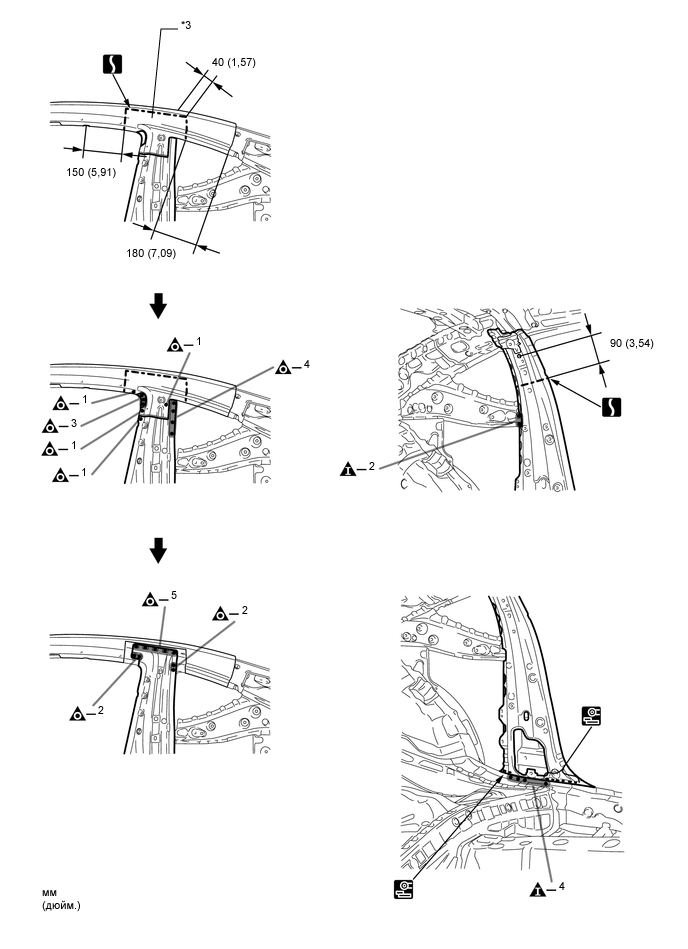 *3

40 (1,57)

150 (5,91)

180 (7,09)

1

4

1

3

1

1

90 (3,54)

2

5

2

2

4

мм
(дюйм.)