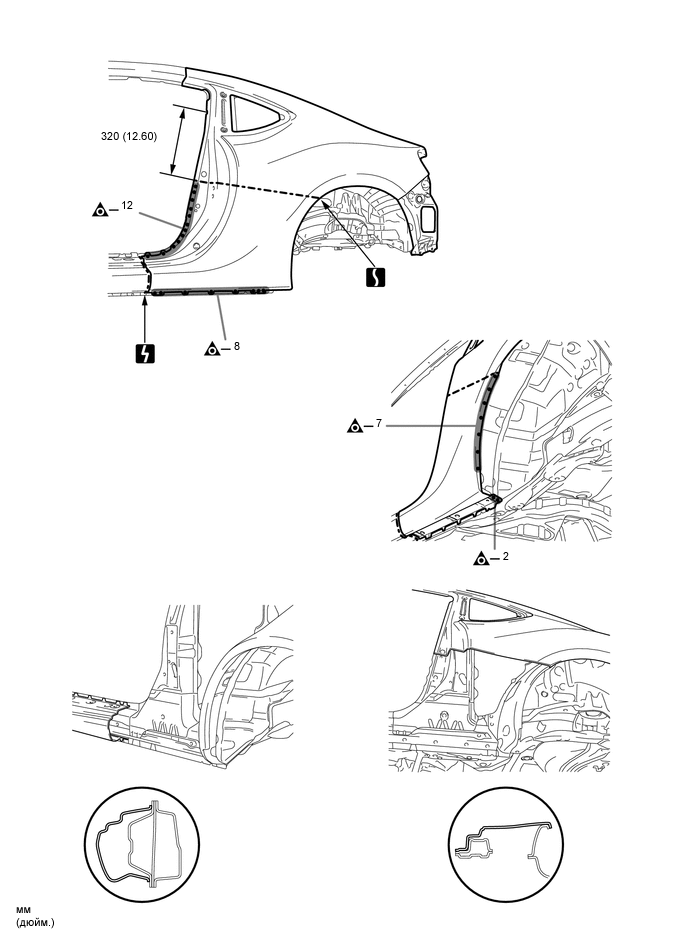 320 (12.60)

12

8

7

2

мм
(дюйм.)