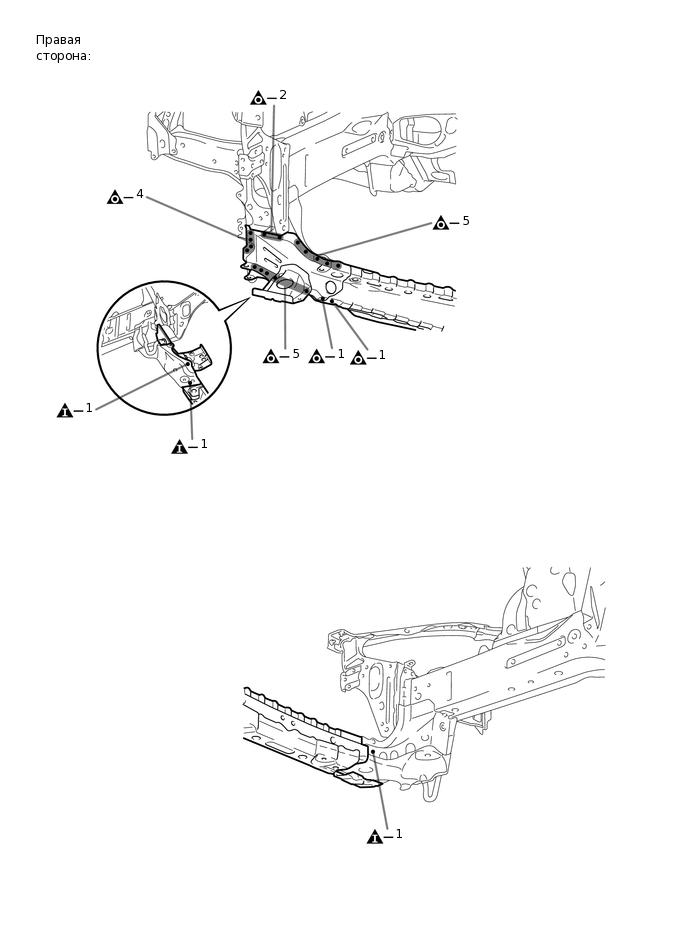 Правая сторона:

– 2

– 4

– 5

– 5

– 1

– 1

– 1

– 1

– 1