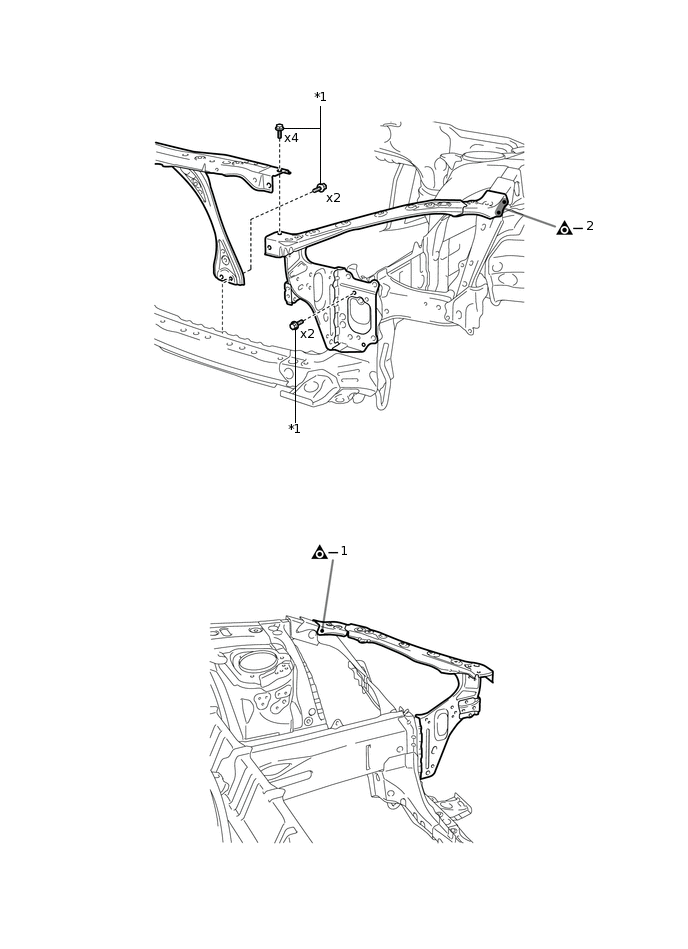 *1
x4
x2
2
x2
*1

1