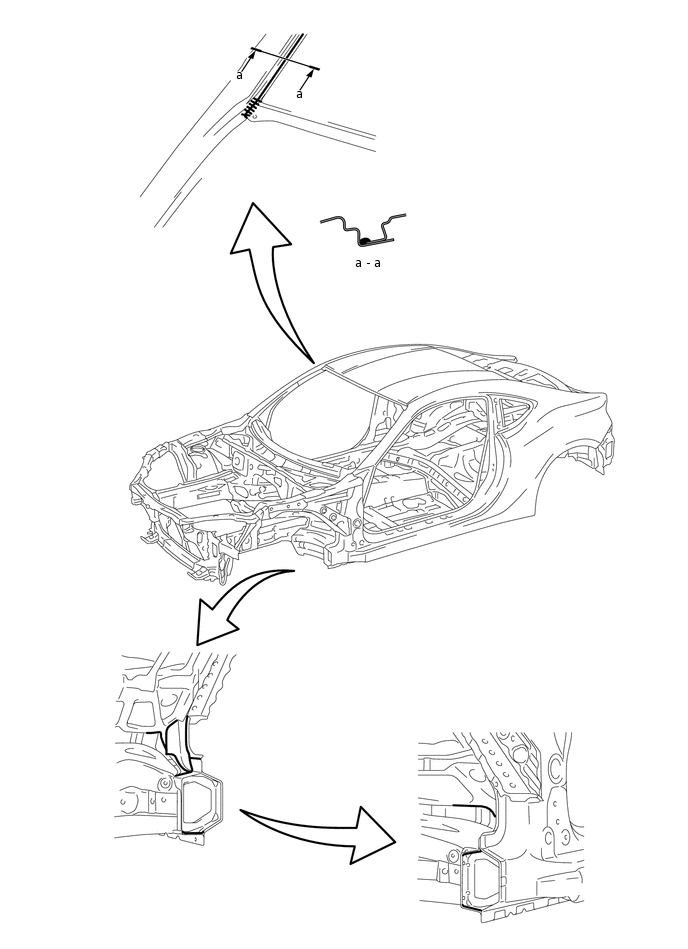 a
a
a - a