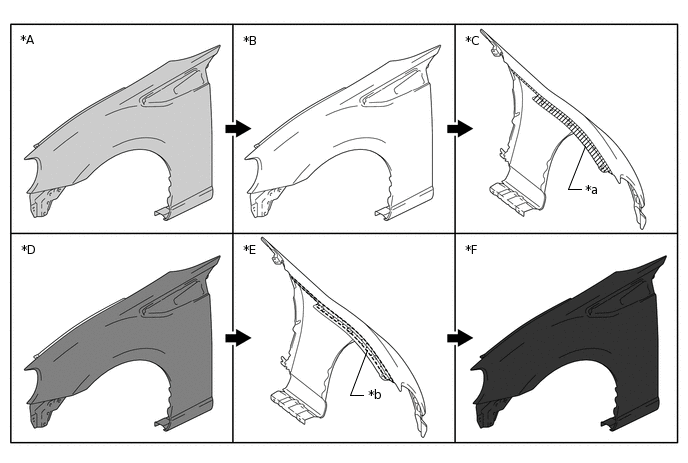 *A

*B

*C

*a

*D

*E

*b

*F