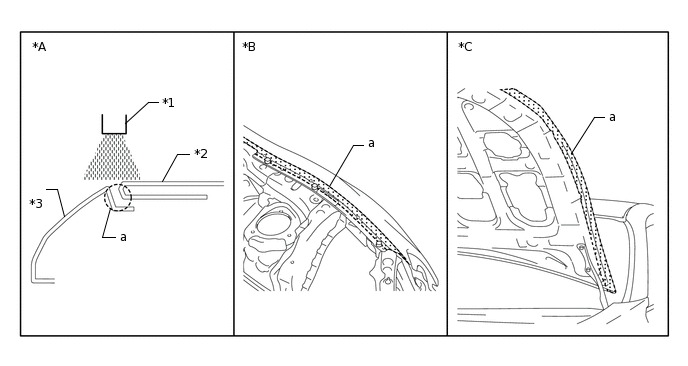 *A

*1

*2

*3

a

*B

a

*C

a