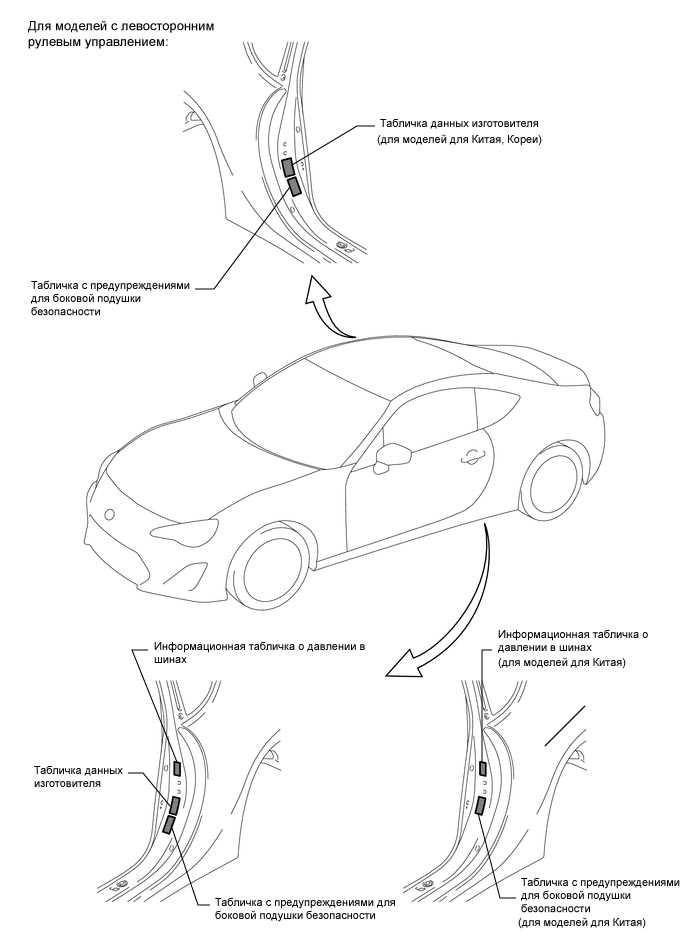 Для моделей с левосторонним рулевым управлением:

Табличка данных изготовителя (для моделей для Китая, Кореи)

Табличка с предупреждениями для боковой подушки безопасности

Информационная табличка о давлении в шинах

Табличка данных изготовителя

Табличка с предупреждениями для боковой подушки безопасности

Информационная табличка о давлении в шинах (для моделей для Китая)

Табличка с предупреждениями для боковой подушки безопасности (для моделей для Китая)