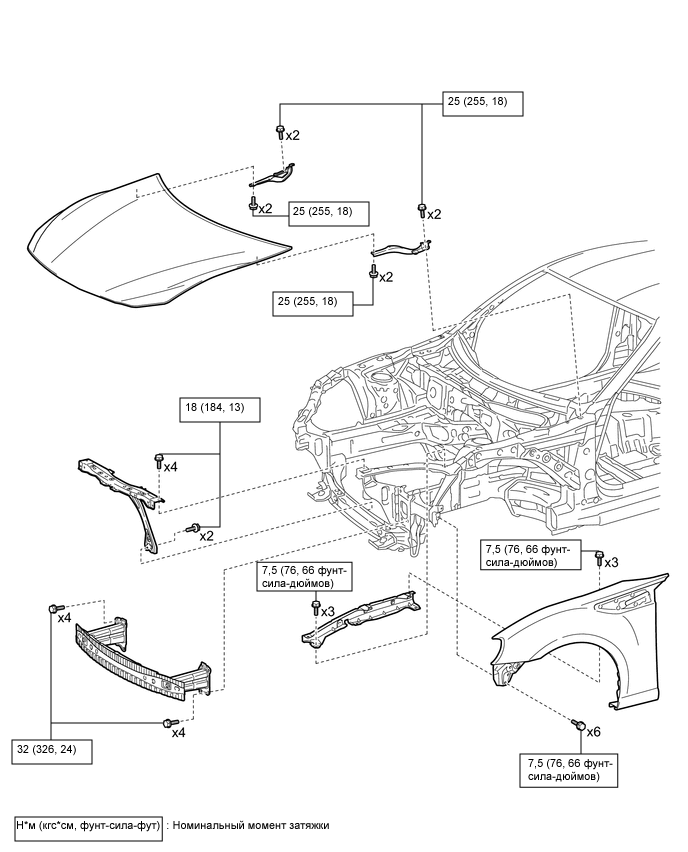 25 (255, 18)

x2

x2

25 (255, 18)

x2

x2

25 (255, 18)

18 (184, 13)

x4

x2

7,5 (76, 66 фунт-сила-дюймов)

x3

7,5 (76, 66 фунт-сила-дюймов)

x3

x4

x4

32 (326, 24)

x6

7,5 (76, 66 фунт-сила-дюймов)

Н*м (кгс*см, фунт-сила-фут) : Номинальный момент затяжки