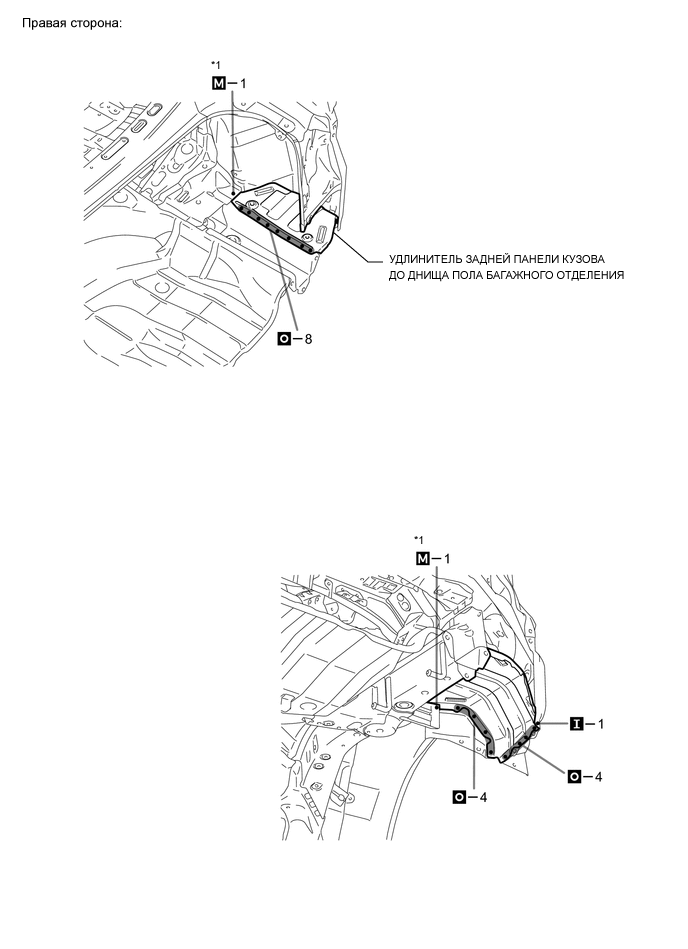 Правая сторона:

*1
M – 1

УДЛИНИТЕЛЬ ЗАДНЕЙ ПАНЕЛИ КУЗОВА ДО ДНИЩА ПОЛА БАГАЖНОГО ОТДЕЛЕНИЯ

O – 8

*1
M – 1

I – 1

O – 4

O – 4