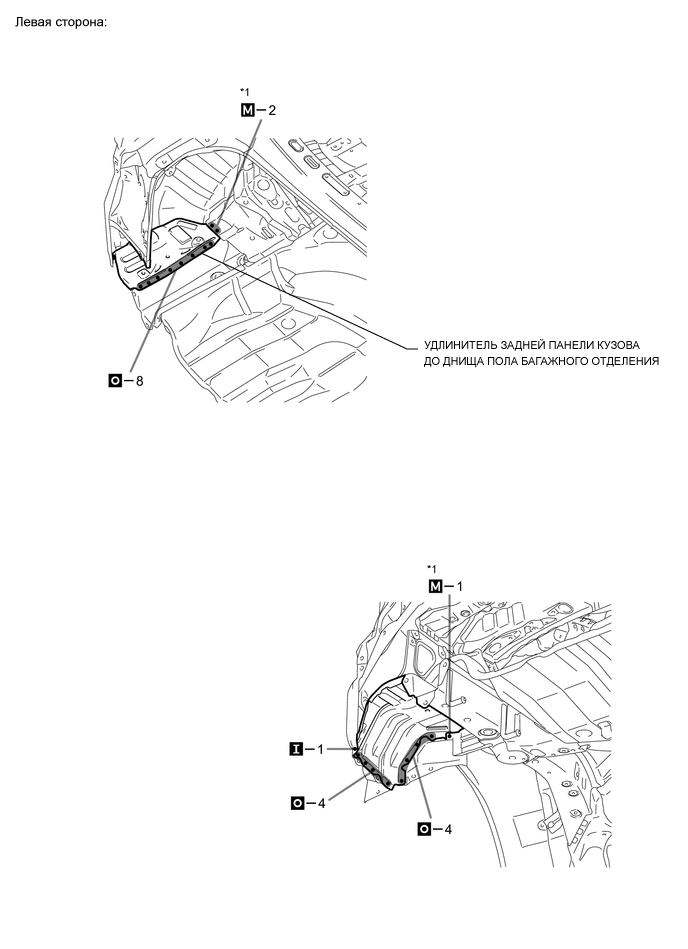 Левая сторона:

*1
M – 2

УДЛИНИТЕЛЬ ЗАДНЕЙ ПАНЕЛИ КУЗОВА ДО ДНИЩА ПОЛА БАГАЖНОГО ОТДЕЛЕНИЯ

O – 8

*1
M – 1

I – 1

O – 4

O – 4