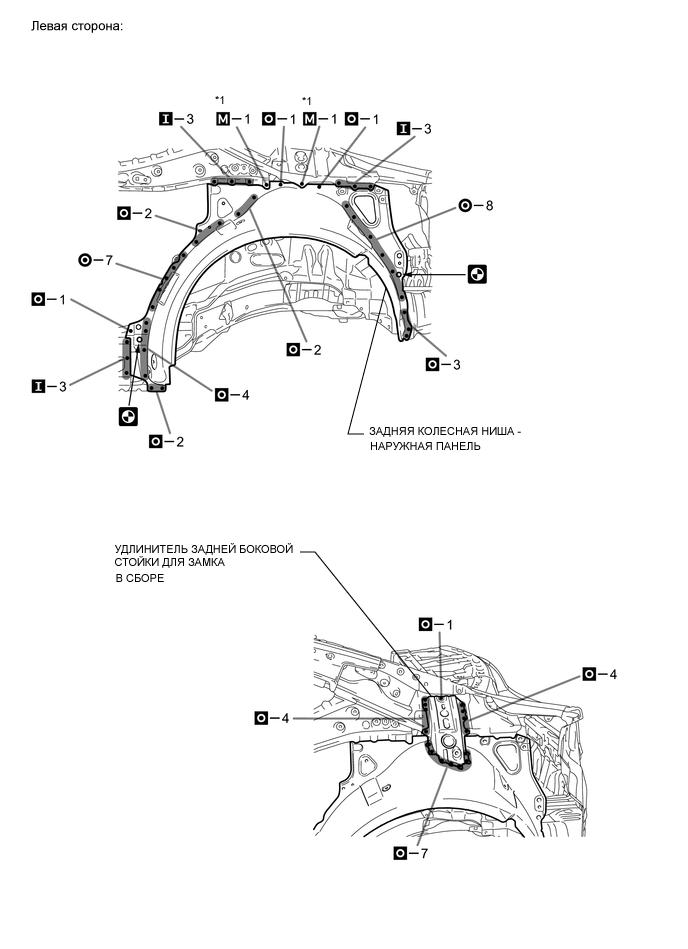 Левая сторона:

*1 *1

I – 3 M – 1 O – 1 M – 1 O – 1 I – 3

O – 2

O – 8

O – 7

O – 1

O – 2

O – 3

I – 3

O – 4

O – 2

ЗАДНЯЯ КОЛЕСНАЯ НИША - НАРУЖНАЯ ПАНЕЛЬ

УДЛИНИТЕЛЬ ЗАДНЕЙ БОКОВОЙ СТОЙКИ ДЛЯ ЗАМКА В СБОРЕ

O – 1

O – 4

O – 4

O – 7