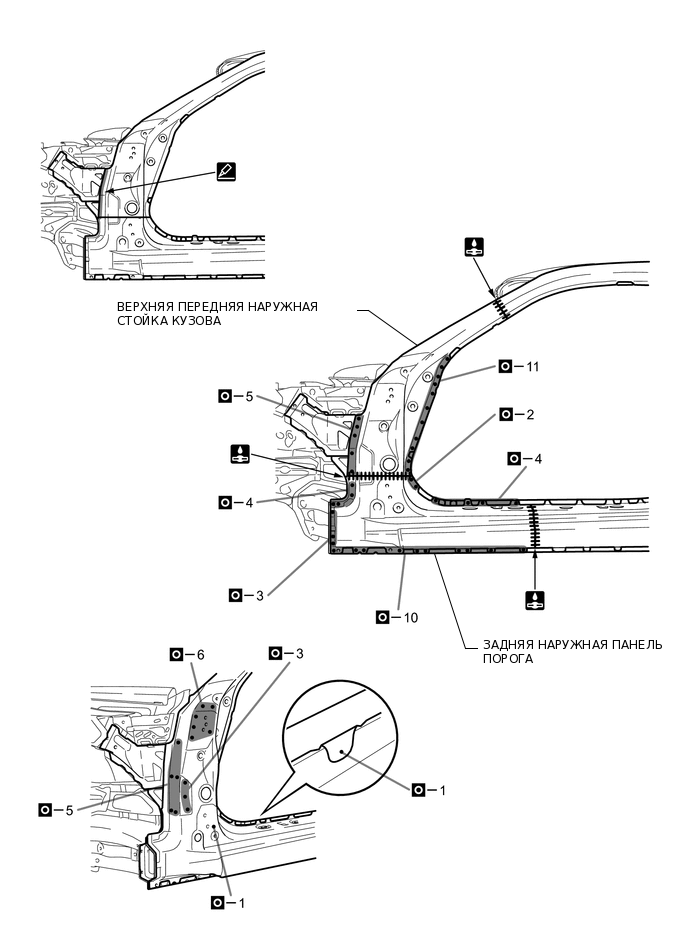 ВЕРХНЯЯ ПЕРЕДНЯЯ НАРУЖНАЯ СТОЙКА КУЗОВА

– 11

– 5

– 2

– 4

– 4

– 3

– 10

ЗАДНЯЯ НАРУЖНАЯ ПАНЕЛЬ ПОРОГА

– 6

– 3

– 1

– 5

– 1