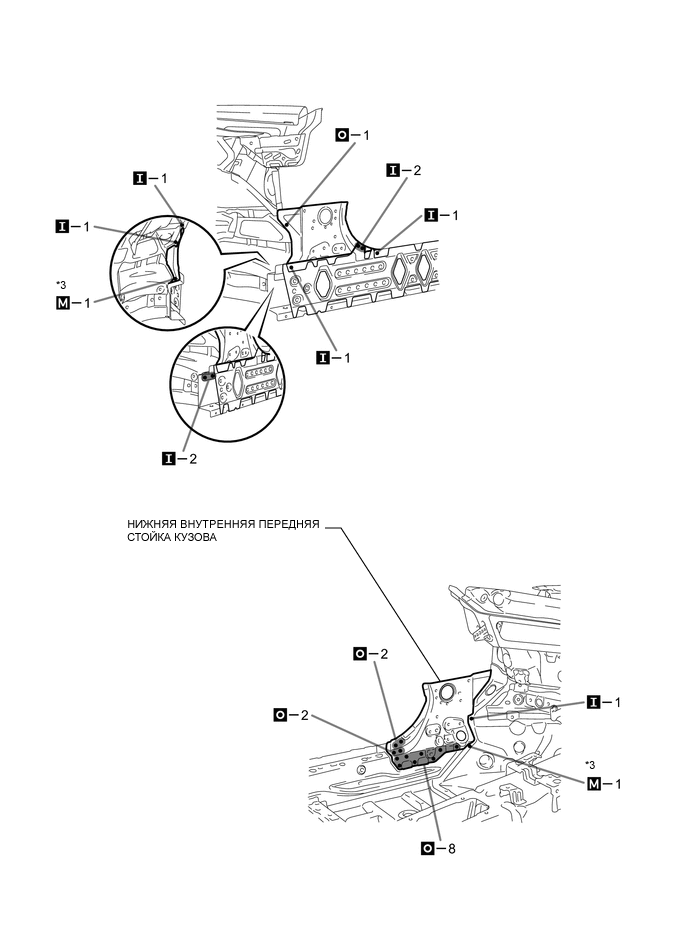 O – 1

I – 1

I – 2

I – 1

I – 1

*3
M – 1

I – 1

I – 2

НИЖНЯЯ ВНУТРЕННЯЯ ПЕРЕДНЯЯ СТОЙКА КУЗОВА

O – 2

O – 2

I – 1

*3
M – 1

O – 8