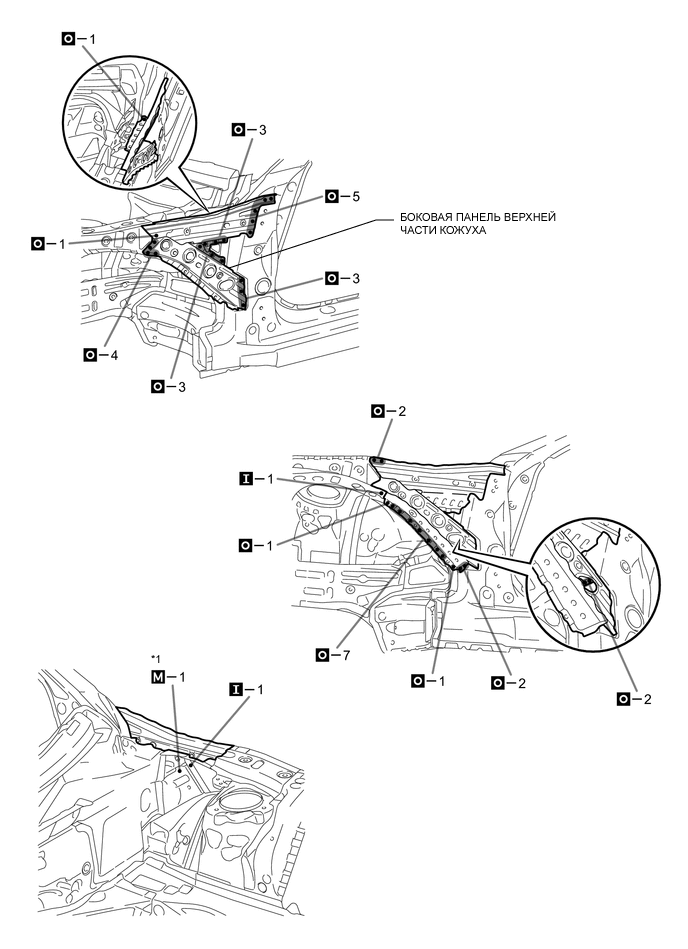 O – 1
O – 3
O – 5
БОКОВАЯ ПАНЕЛЬ ВЕРХНЕЙ ЧАСТИ КОЖУХА
O – 1
O – 3
O – 4
O – 3

O – 2
I – 1
O – 1
O – 7
O – 1
O – 2
O – 2

*1
M – 1
I – 1