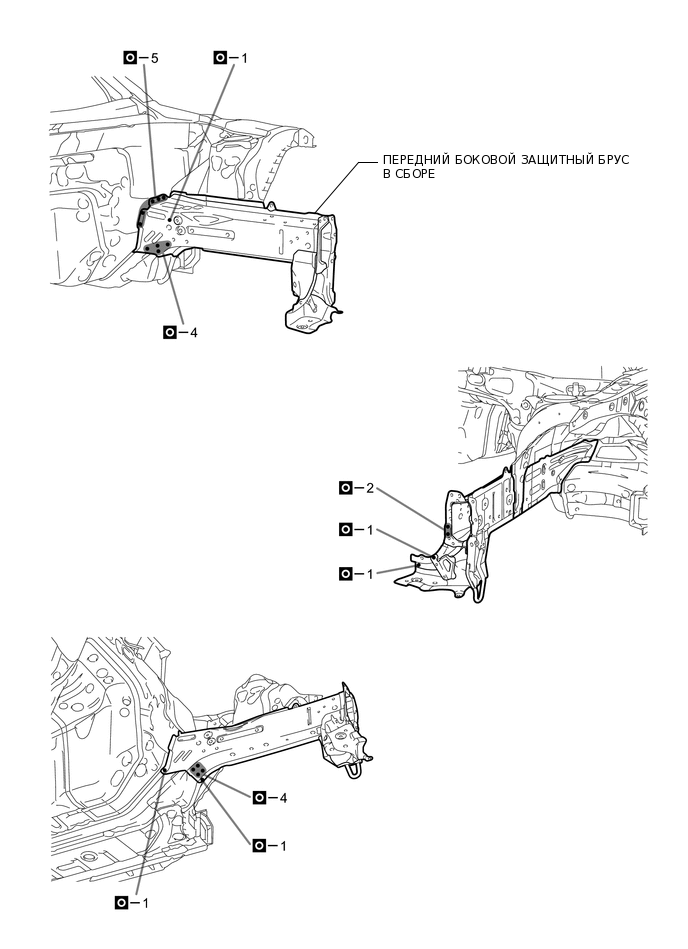 −5
−1
ПЕРЕДНИЙ БОКОВОЙ ЗАЩИТНЫЙ БРУС В СБОРЕ
−4
−2
−1
−1
−4
−1
−1