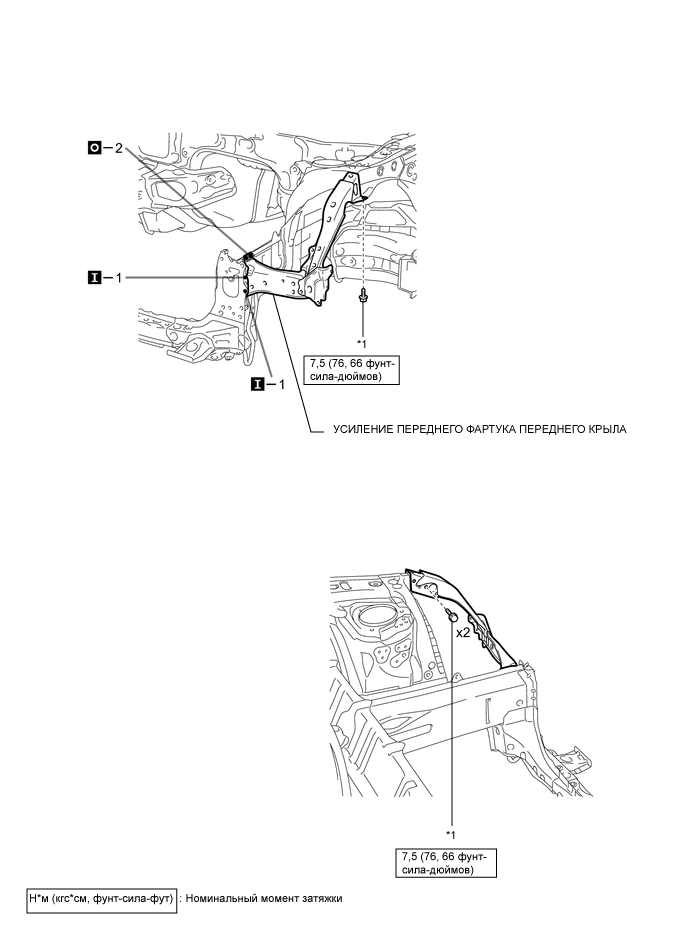 O – 2

I – 1

I – 1

*1

7,5 (76, 66 фунт-сила-дюймов)

УСИЛЕНИЕ ПЕРЕДНЕГО ФАРТУКА ПЕРЕДНЕГО КРЫЛА

x2

*1

7,5 (76, 66 фунт-сила-дюймов)

Н*м (кгс*см, фунт-сила-фут) : Номинальный момент затяжки