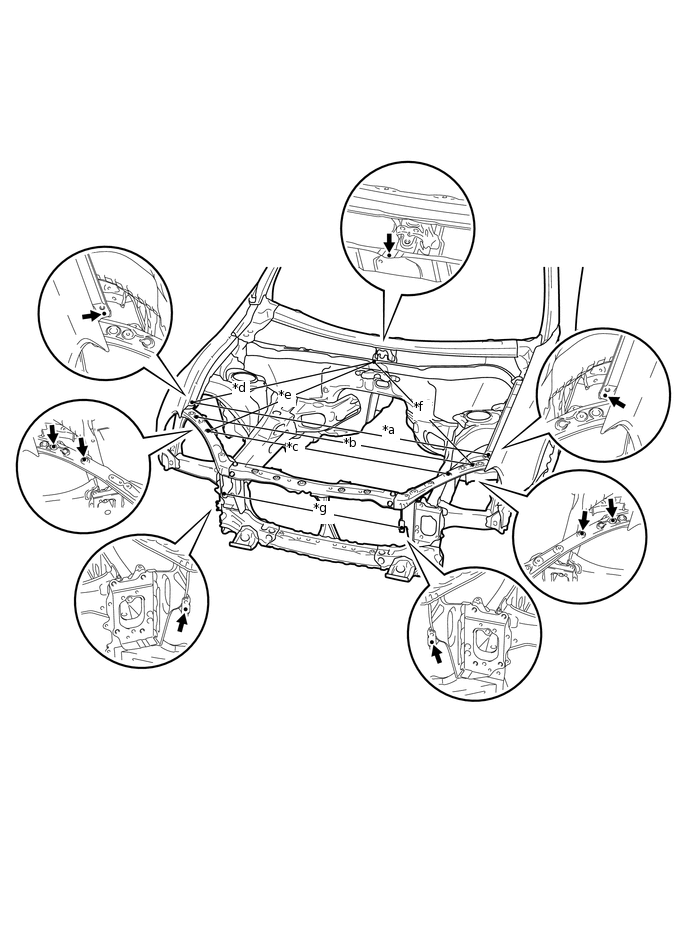 *d
*e
*f
*a
*c
*b
*g