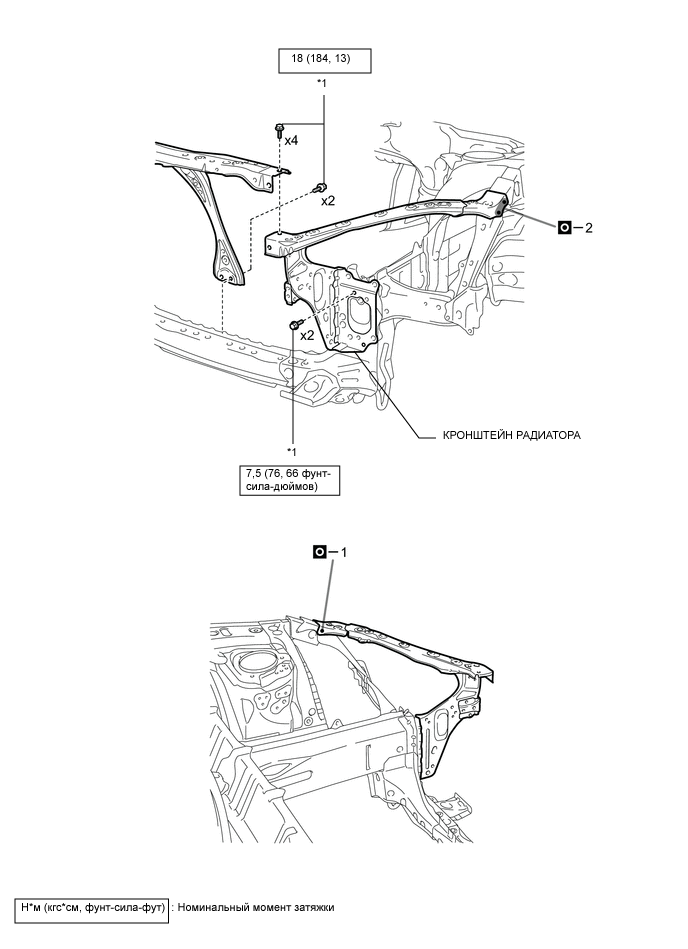 18 (184, 13)

*1

x4

x2

– 2

x2

КРОНШТЕЙН РАДИАТОРА

*1

7,5 (76, 66 фунт-сила-дюймов)

– 1

Н*м (кгс*см, фунт-сила-фут) : Номинальный момент затяжки