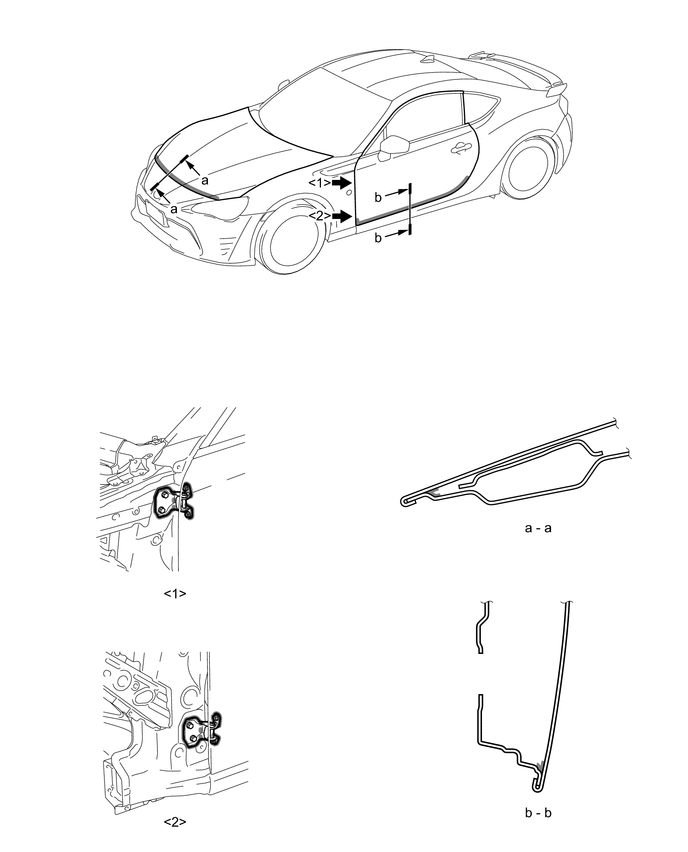 a
a
<1>
<2>
b
b

<1>

a - a

<2>

b - b