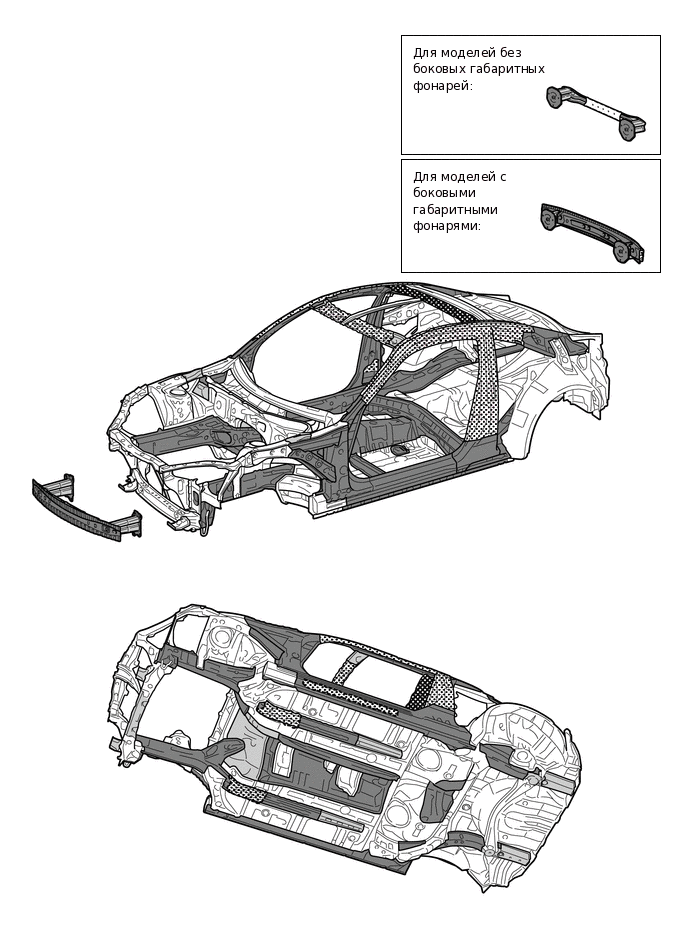 Для моделей без боковых габаритных фонарей:

Для моделей с боковыми габаритными фонарями: