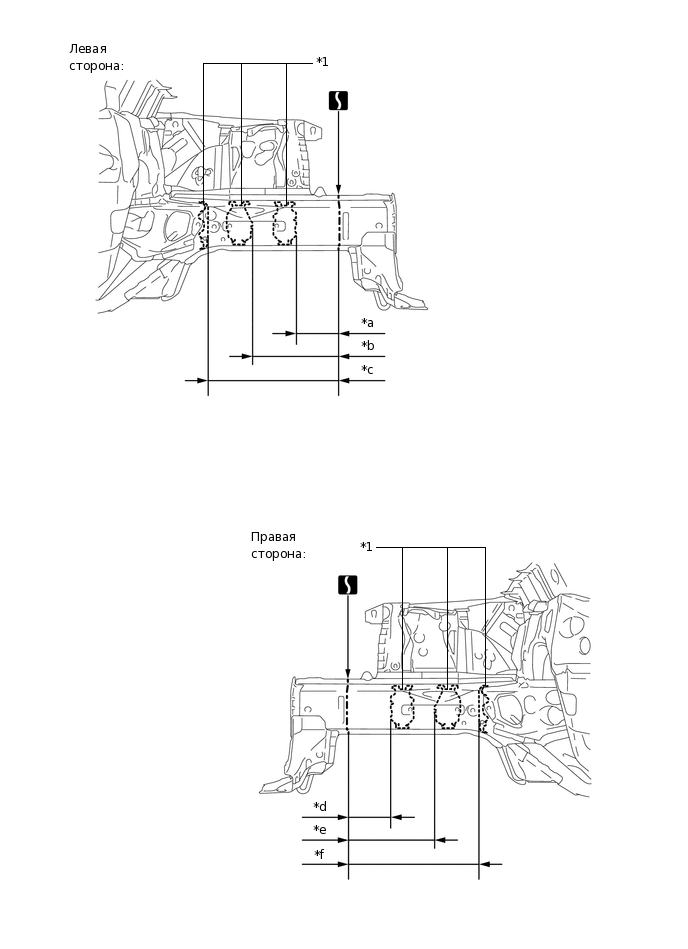 Левая сторона:

*1

*a

*b

*c

Правая сторона:

*1

*d

*e

*f