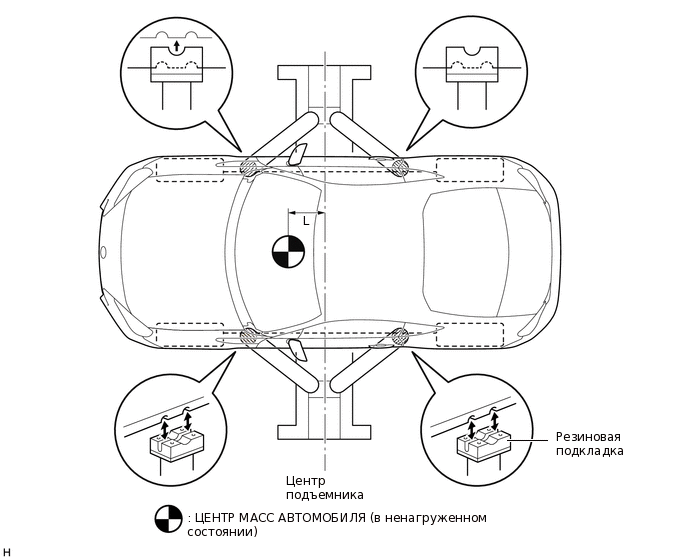 L

Резиновая подкладка

Центр подъемника

: ЦЕНТР МАСС АВТОМОБИЛЯ (в ненагруженном состоянии)

H