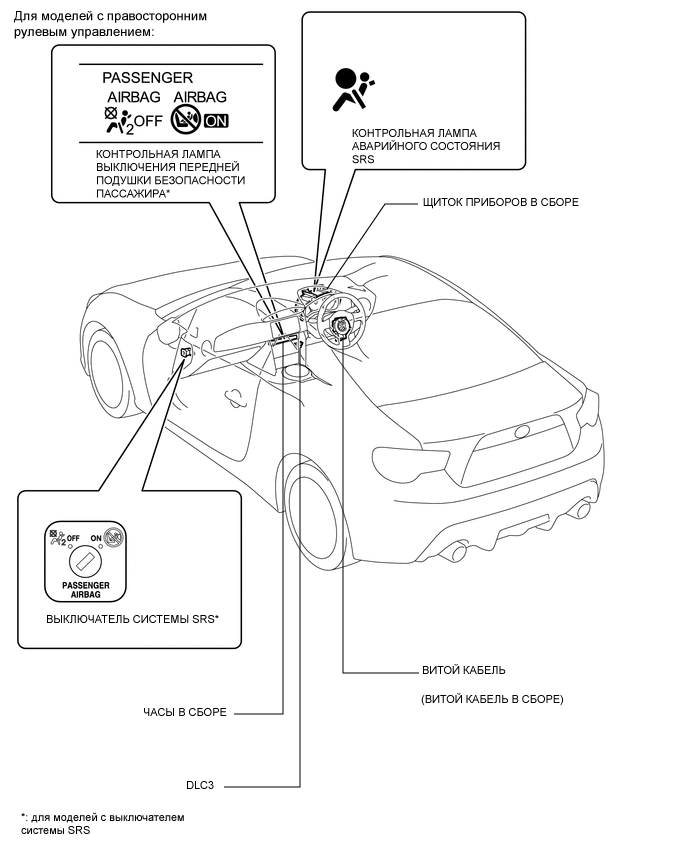 Для моделей с правосторонним рулевым управлением:

PASSENGER
AIRBAG AIRBAG
2 OFF ON

КОНТРОЛЬНАЯ ЛАМПА ВЫКЛЮЧЕНИЯ ПЕРЕДНЕЙ ПОДУШКИ БЕЗОПАСНОСТИ ПАССАЖИРА*

КОНТРОЛЬНАЯ ЛАМПА АВАРИЙНОГО СОСТОЯНИЯ SRS

ЩИТОК ПРИБОРОВ В СБОРЕ

2 OFF ON
PASSENGER
AIRBAG

ВЫКЛЮЧАТЕЛЬ СИСТЕМЫ SRS*

ВИТОЙ КАБЕЛЬ

(ВИТОЙ КАБЕЛЬ В СБОРЕ)

ЧАСЫ В СБОРЕ

DLC3

*: для моделей с выключателем системы SRS