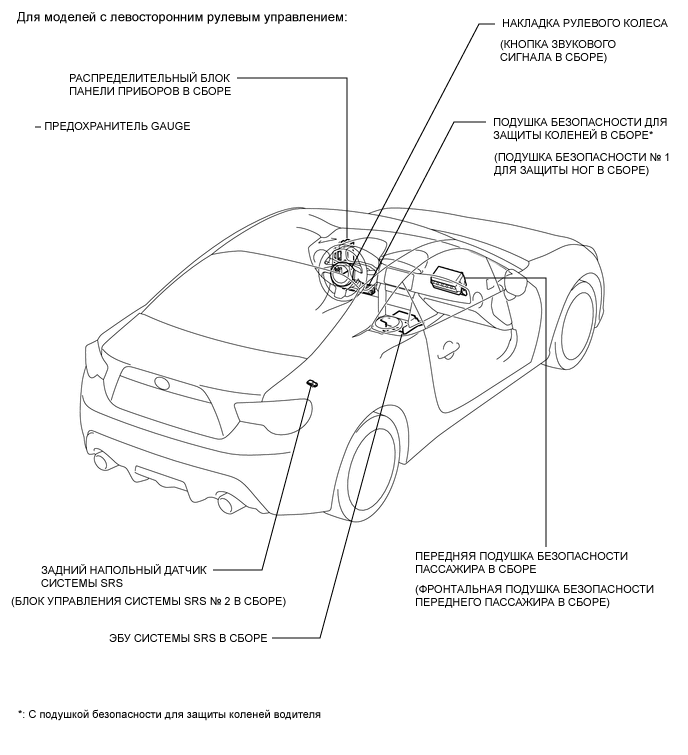 Для моделей с левосторонним рулевым управлением:

НАКЛАДКА РУЛЕВОГО КОЛЕСА

(КНОПКА ЗВУКОВОГО СИГНАЛА В СБОРЕ)

РАСПРЕДЕЛИТЕЛЬНЫЙ БЛОК ПАНЕЛИ ПРИБОРОВ В СБОРЕ

– ПРЕДОХРАНИТЕЛЬ GAUGE

ПОДУШКА БЕЗОПАСНОСТИ ДЛЯ ЗАЩИТЫ КОЛЕНЕЙ В СБОРЕ*

(ПОДУШКА БЕЗОПАСНОСТИ № 1 ДЛЯ ЗАЩИТЫ НОГ В СБОРЕ)

ПЕРЕДНЯЯ ПОДУШКА БЕЗОПАСНОСТИ ПАССАЖИРА В СБОРЕ

(ФРОНТАЛЬНАЯ ПОДУШКА БЕЗОПАСНОСТИ ПЕРЕДНЕГО ПАССАЖИРА В СБОРЕ)

ЗАДНИЙ НАПОЛЬНЫЙ ДАТЧИК СИСТЕМЫ SRS

(БЛОК УПРАВЛЕНИЯ СИСТЕМЫ SRS № 2 В СБОРЕ)

ЭБУ СИСТЕМЫ SRS В СБОРЕ

*: С подушкой безопасности для защиты коленей водителя