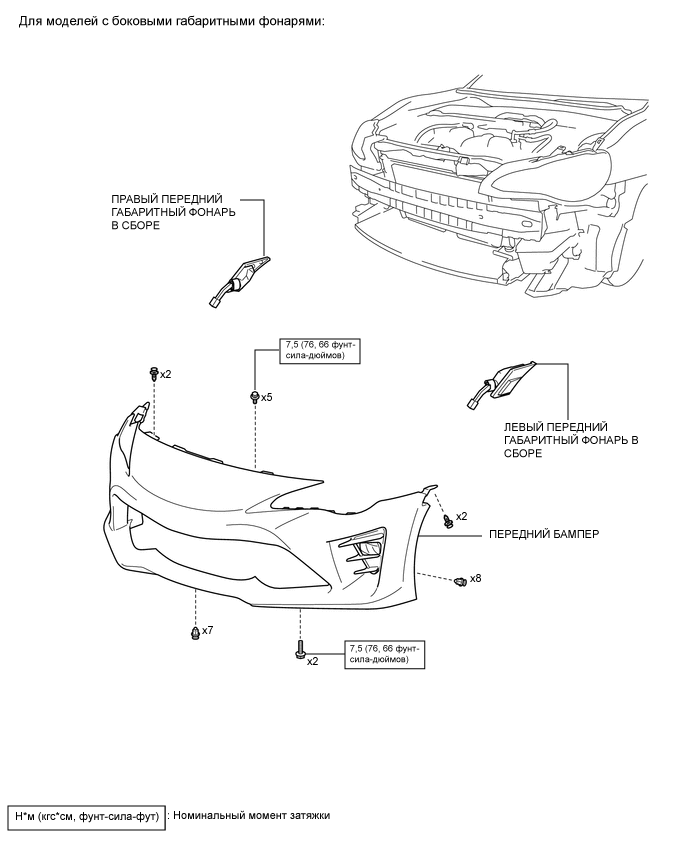 Для моделей с боковыми габаритными фонарями:

ПРАВЫЙ ПЕРЕДНИЙ ГАБАРИТНЫЙ ФОНАРЬ В СБОРЕ

7,5 (76, 66 фунт-сила-дюймов)

x2

x5

ЛЕВЫЙ ПЕРЕДНИЙ ГАБАРИТНЫЙ ФОНАРЬ В СБОРЕ

x2

ПЕРЕДНИЙ БАМПЕР

x8

x7

x2

7,5 (76, 66 фунт-сила-дюймов)

Н*м (кгс*см, фунт-сила-фут) : Номинальный момент затяжки