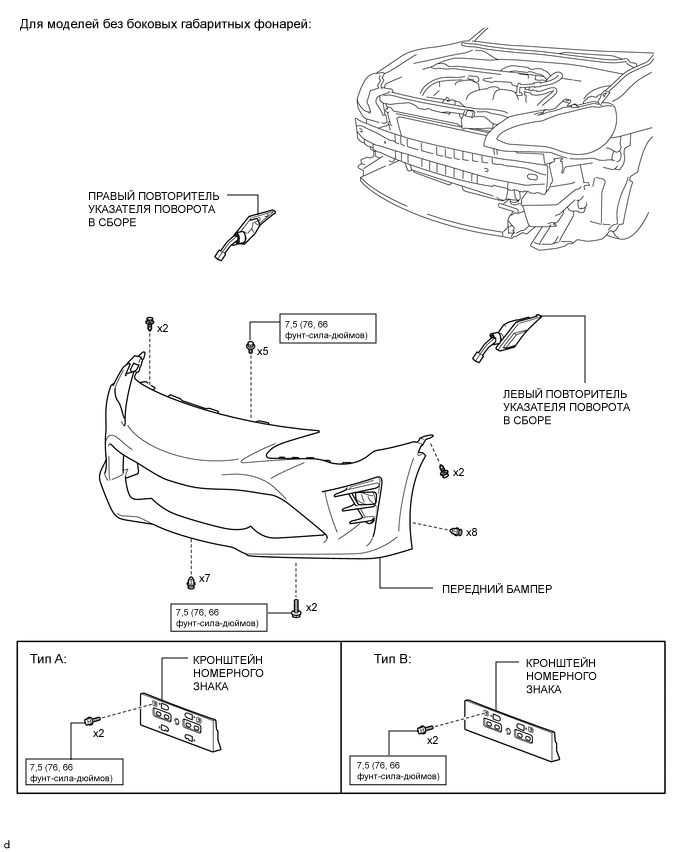 Для моделей без боковых габаритных фонарей:

ПРАВЫЙ ПОВТОРИТЕЛЬ УКАЗАТЕЛЯ ПОВОРОТА В СБОРЕ

x2

7,5 (76, 66 фунт-сила-дюймов)

x5

ЛЕВЫЙ ПОВТОРИТЕЛЬ УКАЗАТЕЛЯ ПОВОРОТА В СБОРЕ

x2

x8

x7

ПЕРЕДНИЙ БАМПЕР

7,5 (76, 66 фунт-сила-дюймов)

x2

Тип A:

КРОНШТЕЙН НОМЕРНОГО ЗНАКА

x2

7,5 (76, 66 фунт-сила-дюймов)

Тип B:

КРОНШТЕЙН НОМЕРНОГО ЗНАКА

x2

7,5 (76, 66 фунт-сила-дюймов)

d