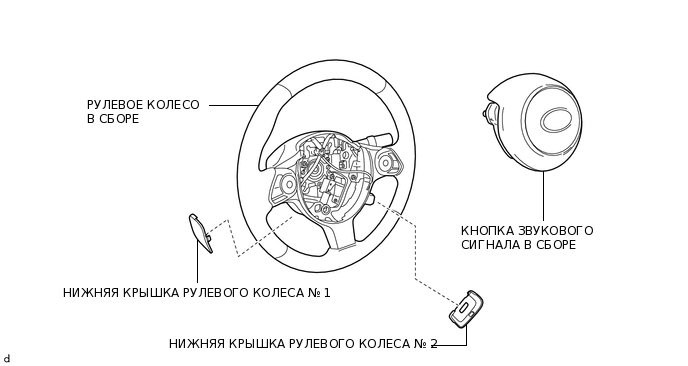 РУЛЕВОЕ КОЛЕСО В СБОРЕ

КНОПКА ЗВУКОВОГО СИГНАЛА В СБОРЕ

НИЖНЯЯ КРЫШКА РУЛЕВОГО КОЛЕСА № 1

НИЖНЯЯ КРЫШКА РУЛЕВОГО КОЛЕСА № 2

d