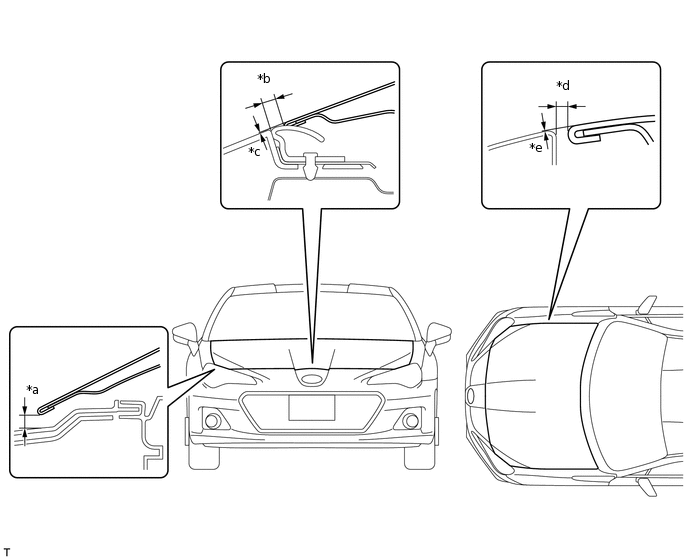 *b
*c
*d
*e
*a
T